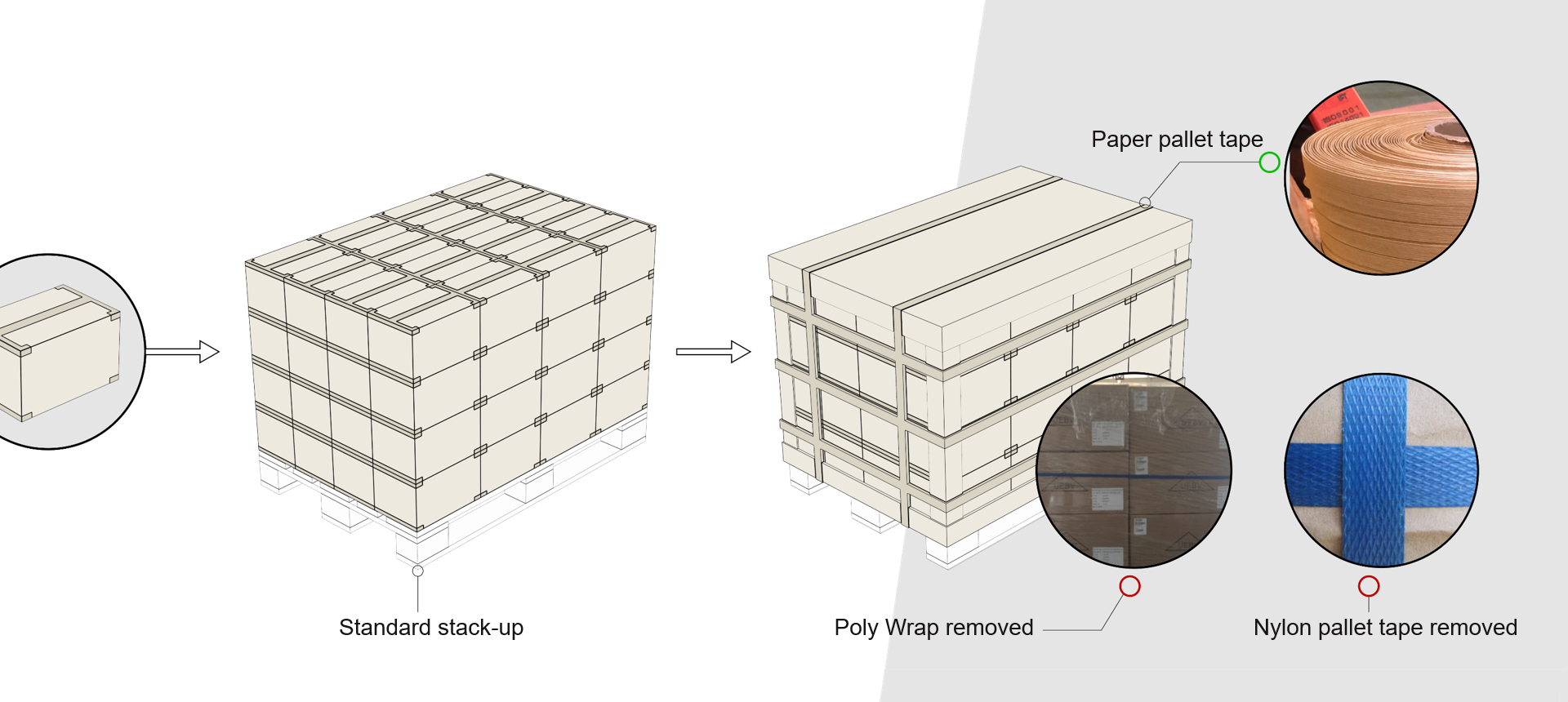 Paper pallet tape

Standard stack-up

Poly Wrap removed

Nylon pallet tape removed